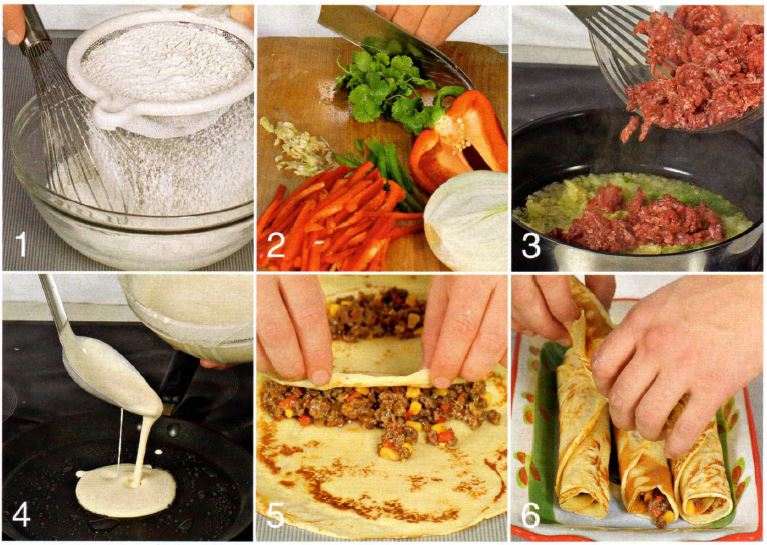 1
2
3
4
5
6